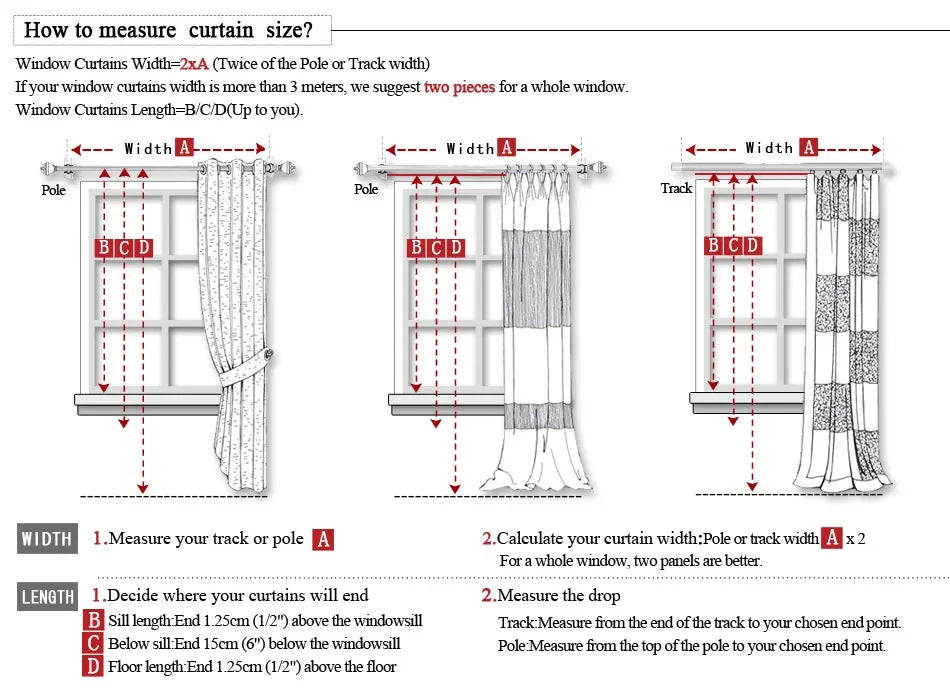 How to measure curtain size?

Window Curtains Width=2xA (Twice of the Pole or Track width)
If your window curtains width is more than 3 meters, we suggest two pieces for a whole window.
Window Curtains Length=B/C/D(Up to you).

Width A
Pole
B C D

Width A
Pole
B C D

Width A
Track
B C D

WIDTH 1.Measure your track or pole A

2.Calculate your curtain width:Pole or track width A x 2
For a whole window, two panels are better.

LENGTH 1.Decide where your curtains will end
B Sill length:End 1.25cm (1/2") above the windowsill
C Below sill:End 15cm (6") below the windowsill
D Floor length:End 1.25cm (1/2") above the floor

2.Measure the drop
Track:Measure from the end of the track to your chosen end point.
Pole:Measure from the top of the pole to your chosen end point.