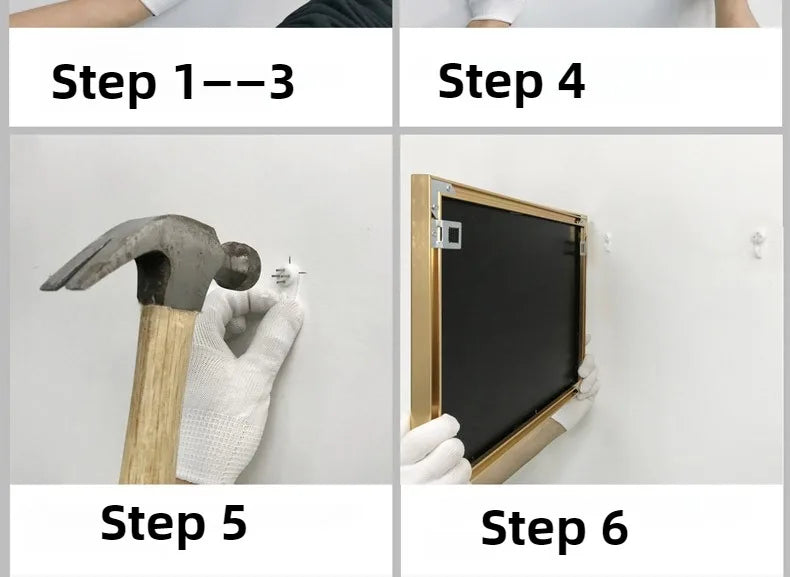 Step 1——3

Step 4

Step 5

Step 6