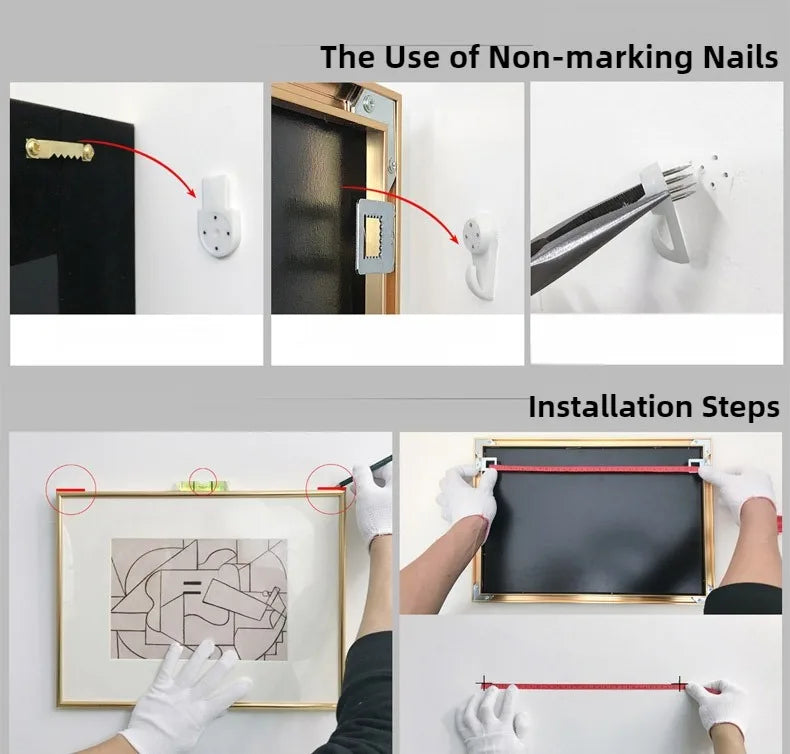 The Use of Non-marking Nails

Installation Steps